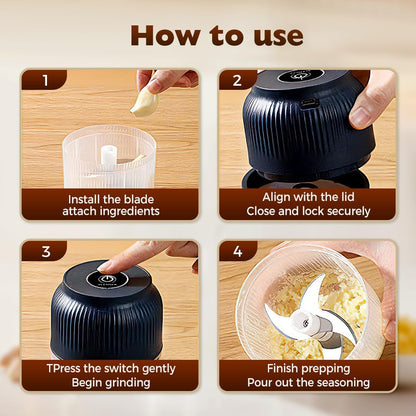 How to use

1

Install the blade
attach ingredients

2

Align with the lid
Close and lock securely

3

TPress the switch gently
Begin grinding

4

Finish prepping
Pour out the seasoning