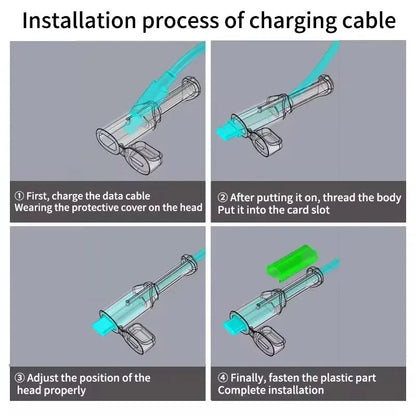 Installation process of charging cable

① First, charge the data cable
Wearing the protective cover on the head

② After putting it on, thread the body
Put it into the card slot

③ Adjust the position of the head properly

④ Finally, fasten the plastic part
Complete installation