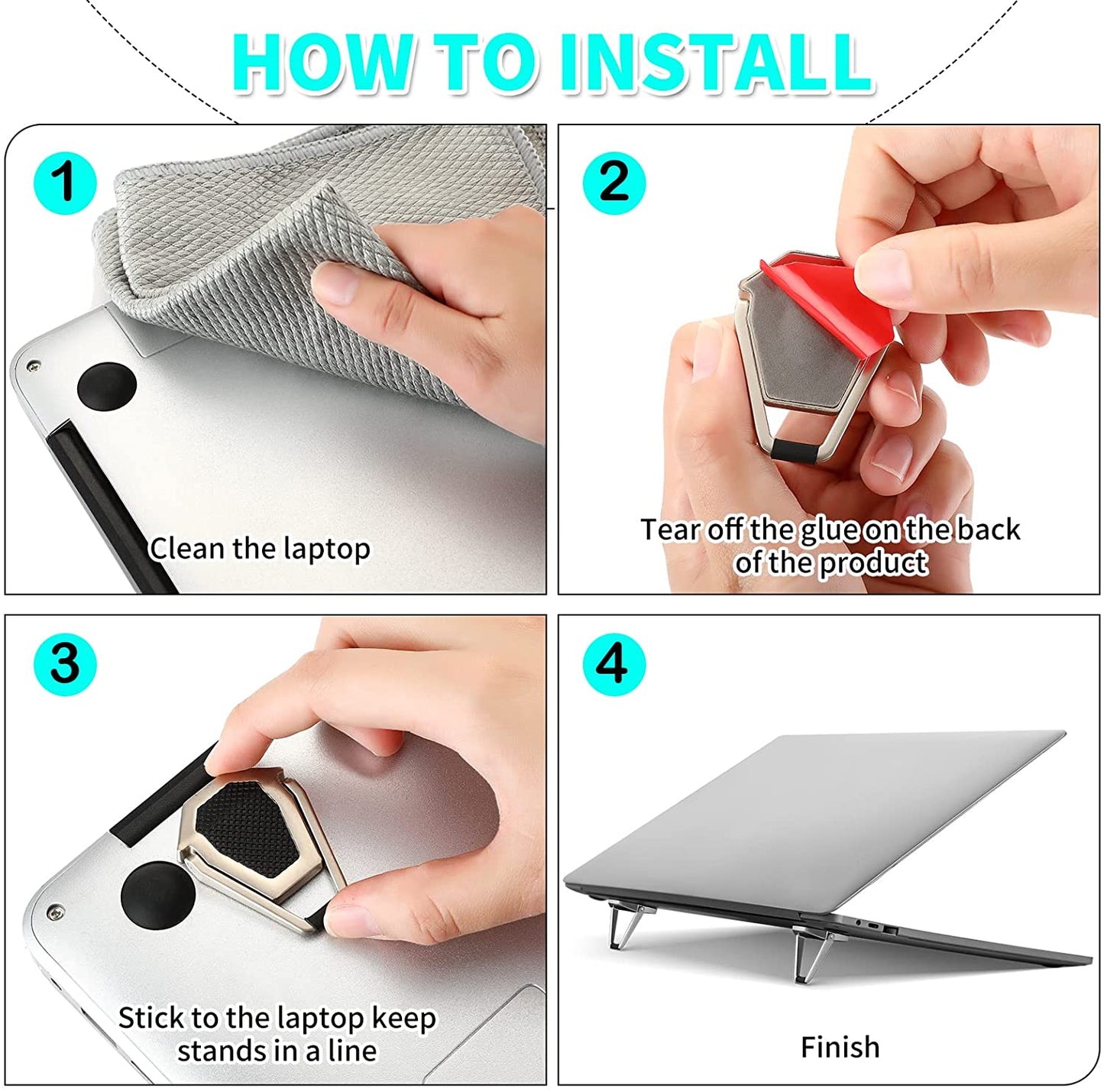 HOW TO INSTALL

1

Clean the laptop

2

Tear off the glue on the back of the product

3

Stick to the laptop keep stands in a line

4

Finish