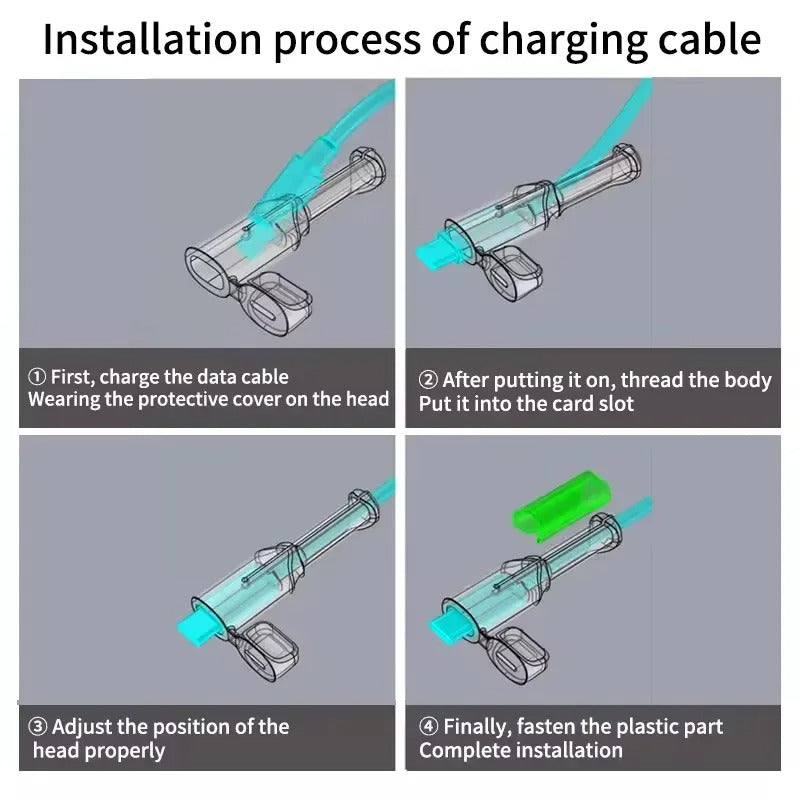 Installation process of charging cable

① First, charge the data cable
Wearing the protective cover on the head

② After putting it on, thread the body
Put it into the card slot

③ Adjust the position of the head properly

④ Finally, fasten the plastic part
Complete installation